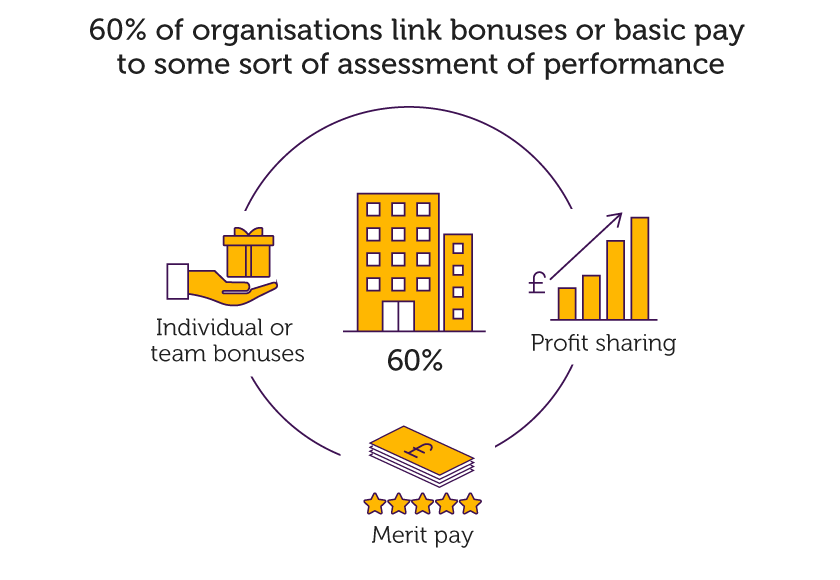 60% of organisations link bonuses or basic pay to some sort of assessment of performance

Individual or team bonuses

60%

£

Profit sharing

£

Merit pay