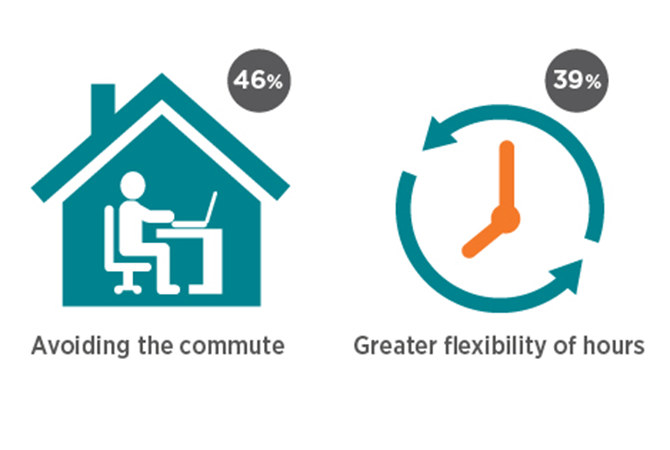 46%

Avoiding the commute

39%

Greater flexibility of hours